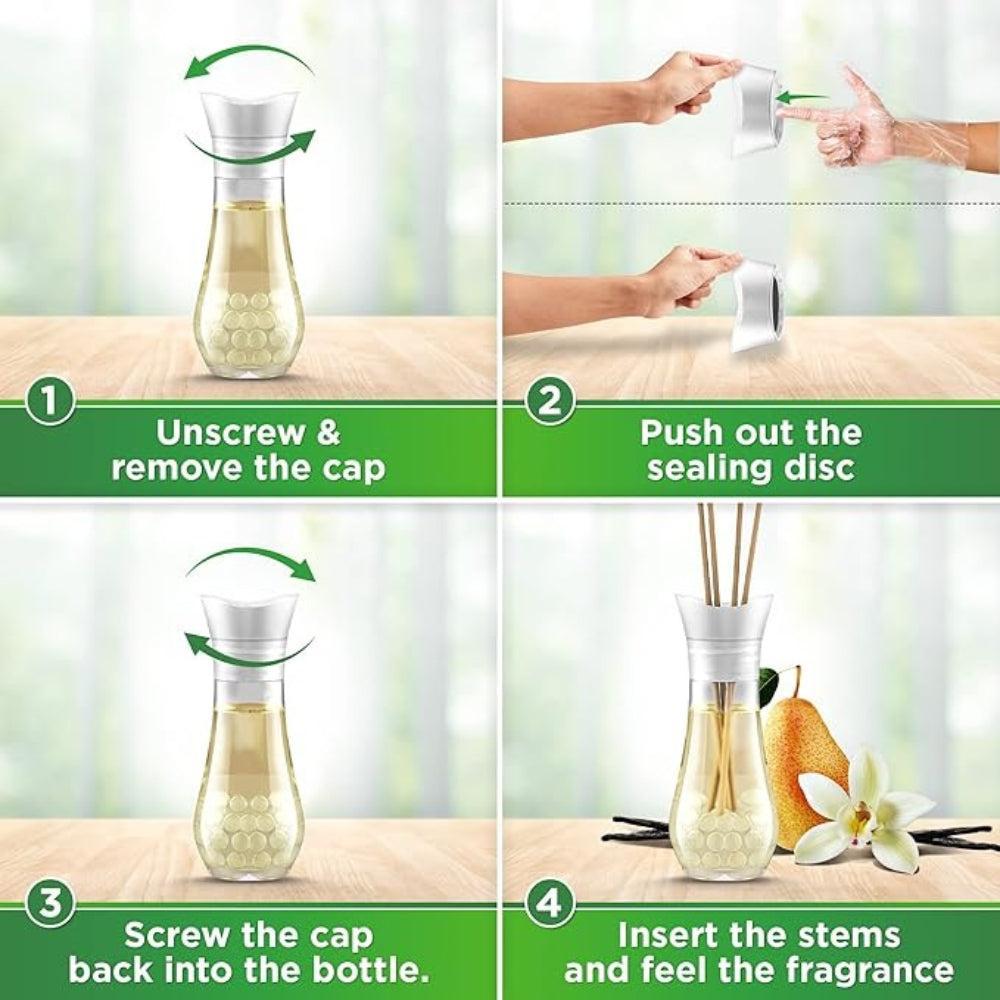 1
Unscrew & remove the cap

2
Push out the sealing disc

3
Screw the cap back into the bottle.

4
Insert the stems and feel the fragrance