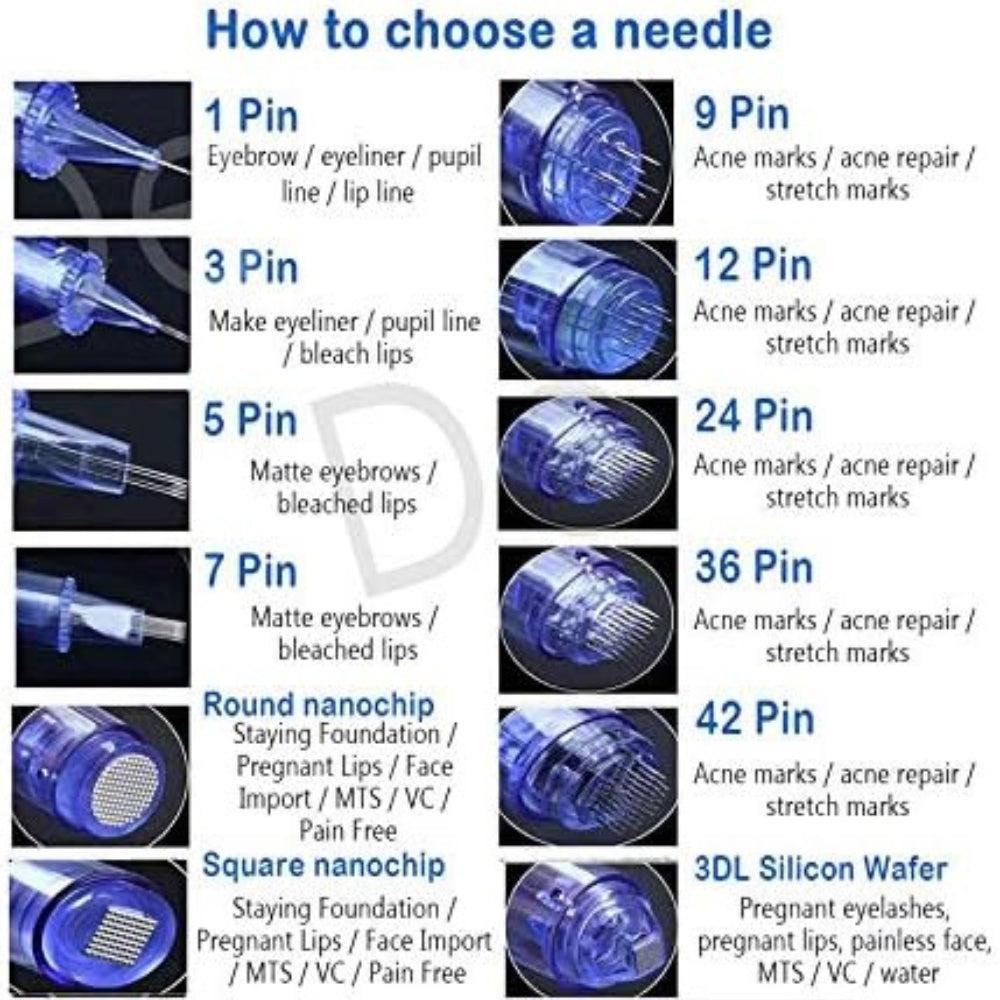 How to choose a needle

1 Pin
Eyebrow / eyeliner / pupil line / lip line

3 Pin
Make eyeliner / pupil line / bleach lips

5 Pin
Matte eyebrows / bleached lips

7 Pin
Matte eyebrows / bleached lips

Round nanochip
Staying Foundation / Pregnant Lips / Face Import / MTS / VC / Pain Free

Square nanochip
Staying Foundation / Pregnant Lips / Face Import / MTS / VC / Pain Free

9 Pin
Acne marks / acne repair / stretch marks

12 Pin
Acne marks / acne repair / stretch marks

24 Pin
Acne marks / acne repair / stretch marks

36 Pin
Acne marks / acne repair / stretch marks

42 Pin
Acne marks / acne repair / stretch marks

3DL Silicon Wafer
Pregnant eyelashes, pregnant lips, painless face, MTS / VC / water