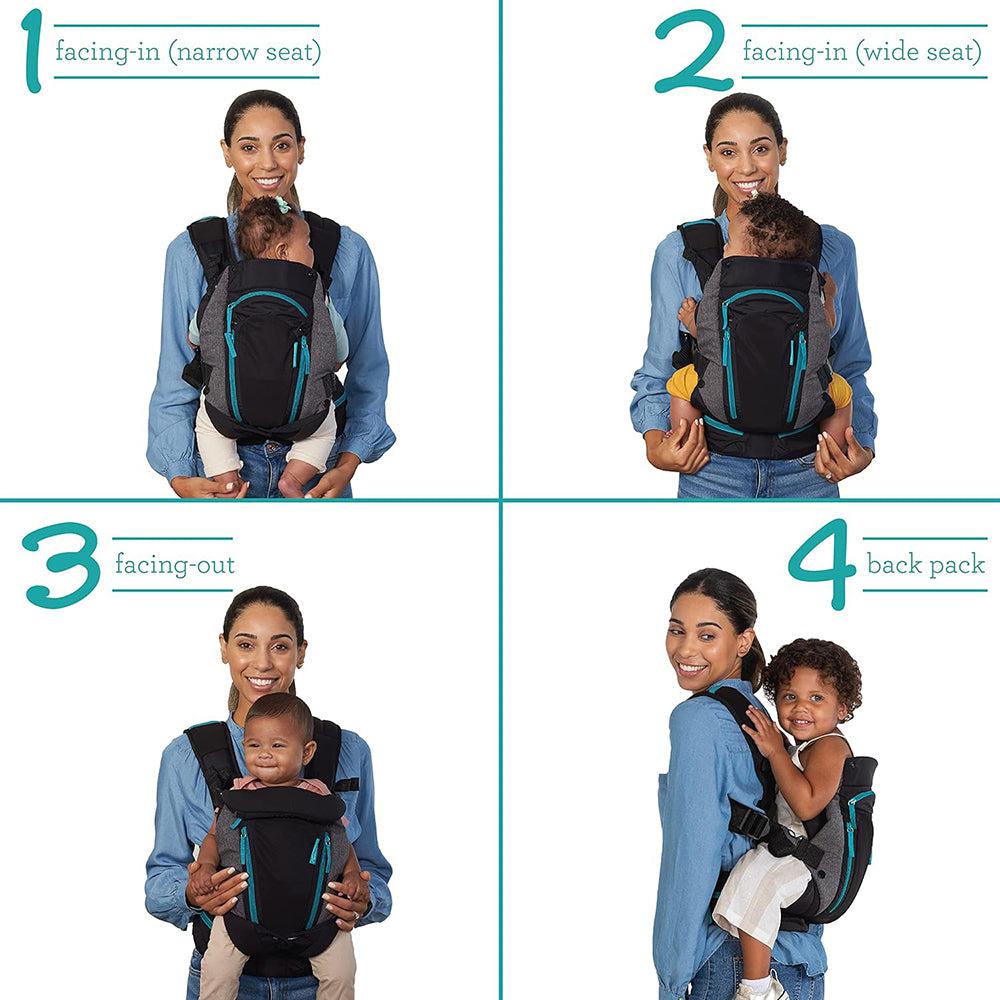 1 facing-in (narrow seat)

2 facing-in (wide seat)

3 facing-out

4 back pack