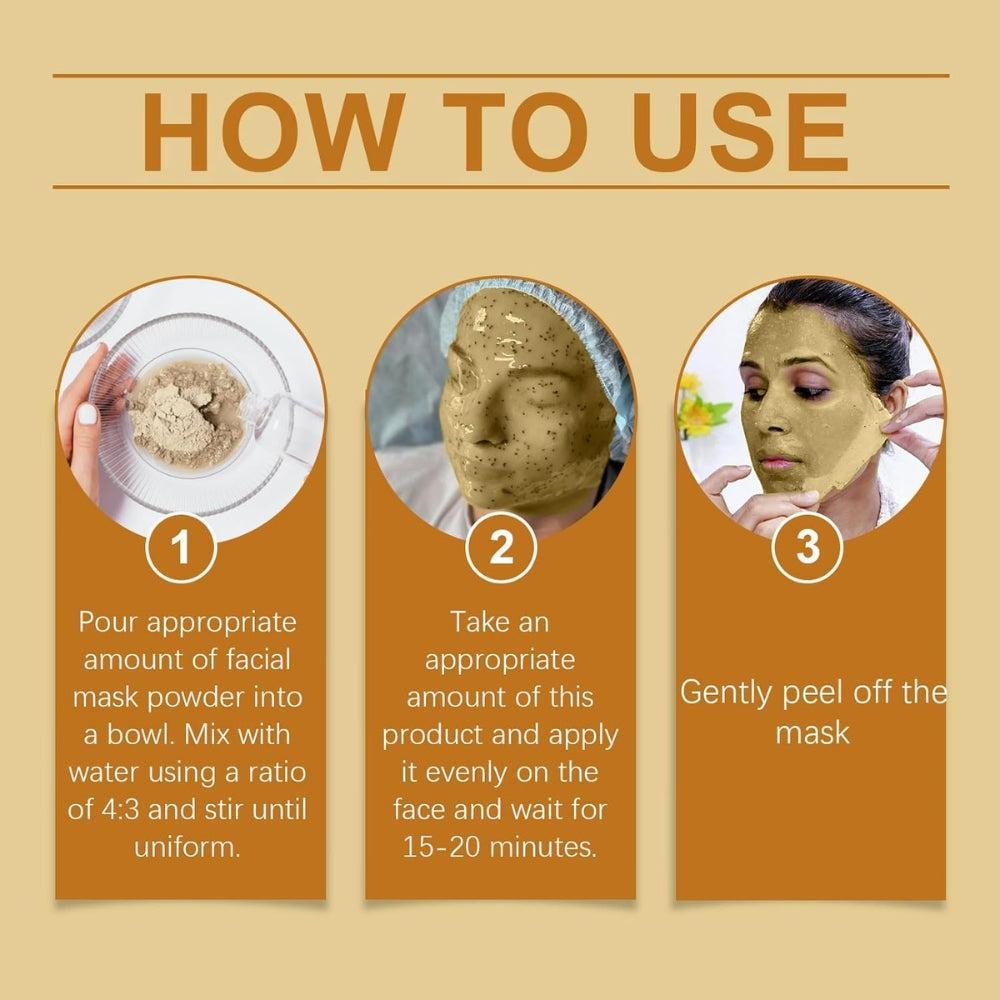 HOW TO USE

1

Pour appropriate amount of facial mask powder into a bowl. Mix with water using a ratio of 4:3 and stir until uniform.

2

Take an appropriate amount of this product and apply it evenly on the face and wait for 15-20 minutes.

3

Gently peel off the mask