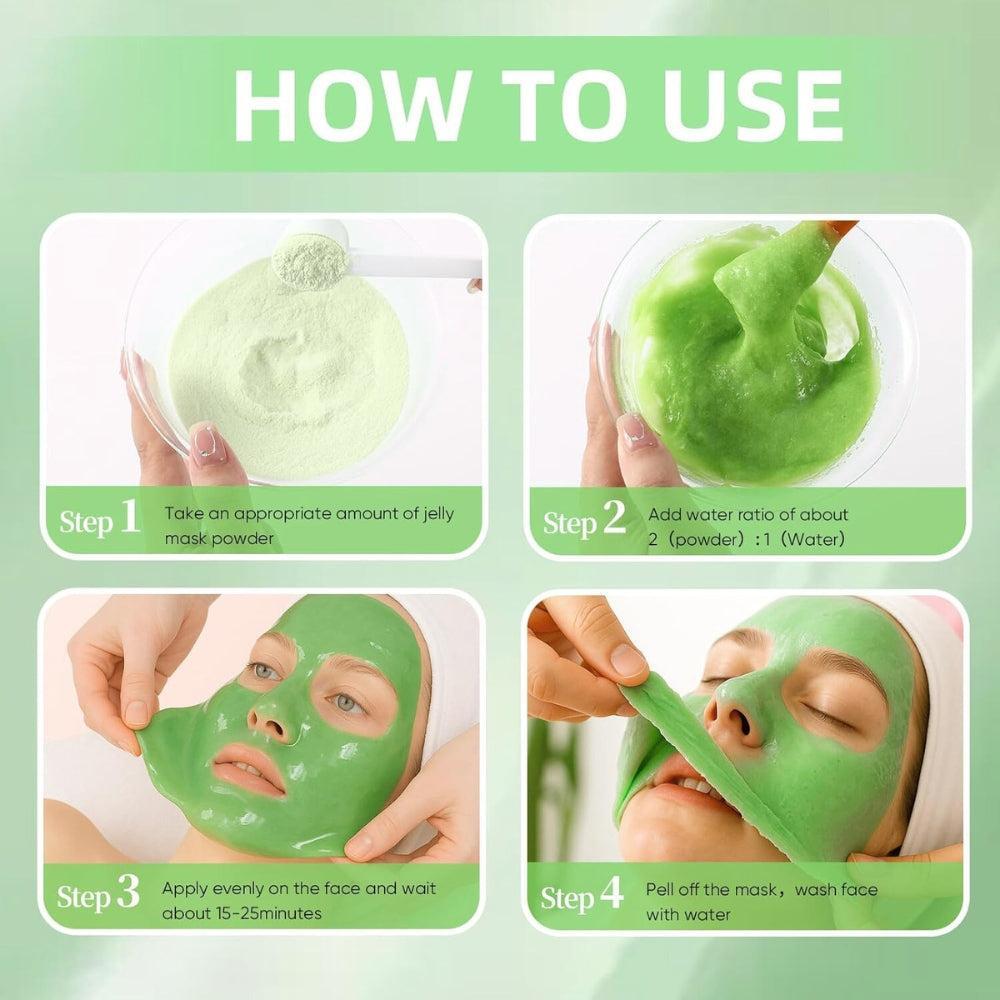 HOW TO USE

Step 1 Take an appropriate amount of jelly mask powder

Step 2 Add water ratio of about 2（powder）:1（Water）

Step 3 Apply evenly on the face and wait about 15-25minutes

Step 4 Pell off the mask，wash face with water