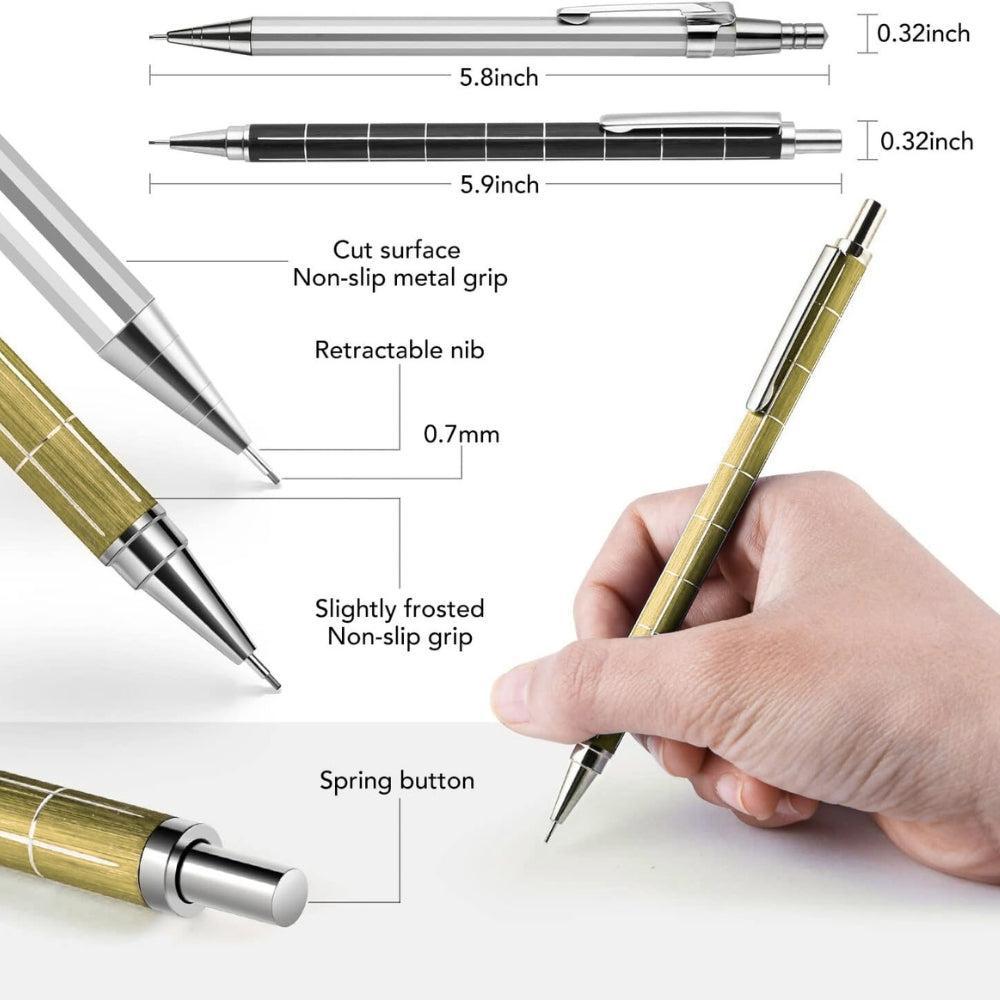 0.32inch

5.8inch

0.32inch

5.9inch

Cut surface
Non-slip metal grip

Retractable nib

0.7mm

Slightly frosted
Non-slip grip

Spring button