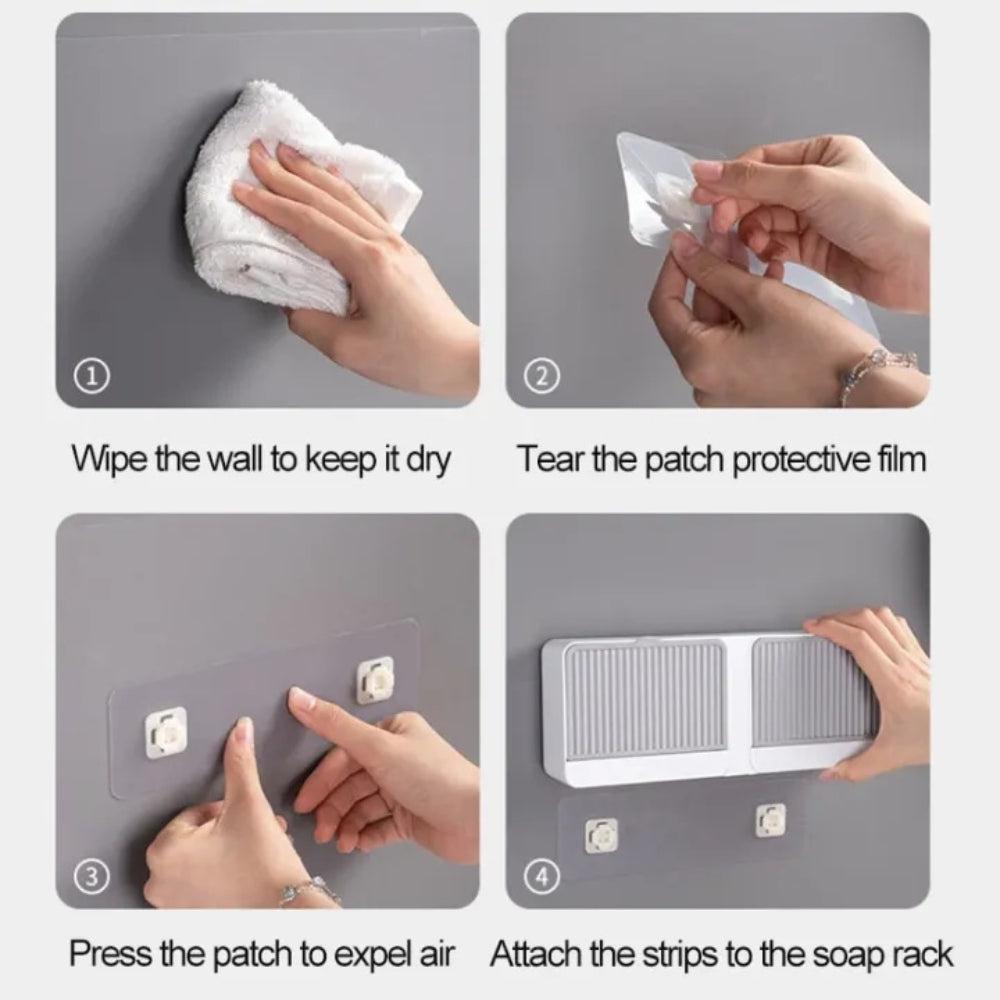 ①

Wipe the wall to keep it dry

②

Tear the patch protective film

③

Press the patch to expel air

④

Attach the strips to the soap rack