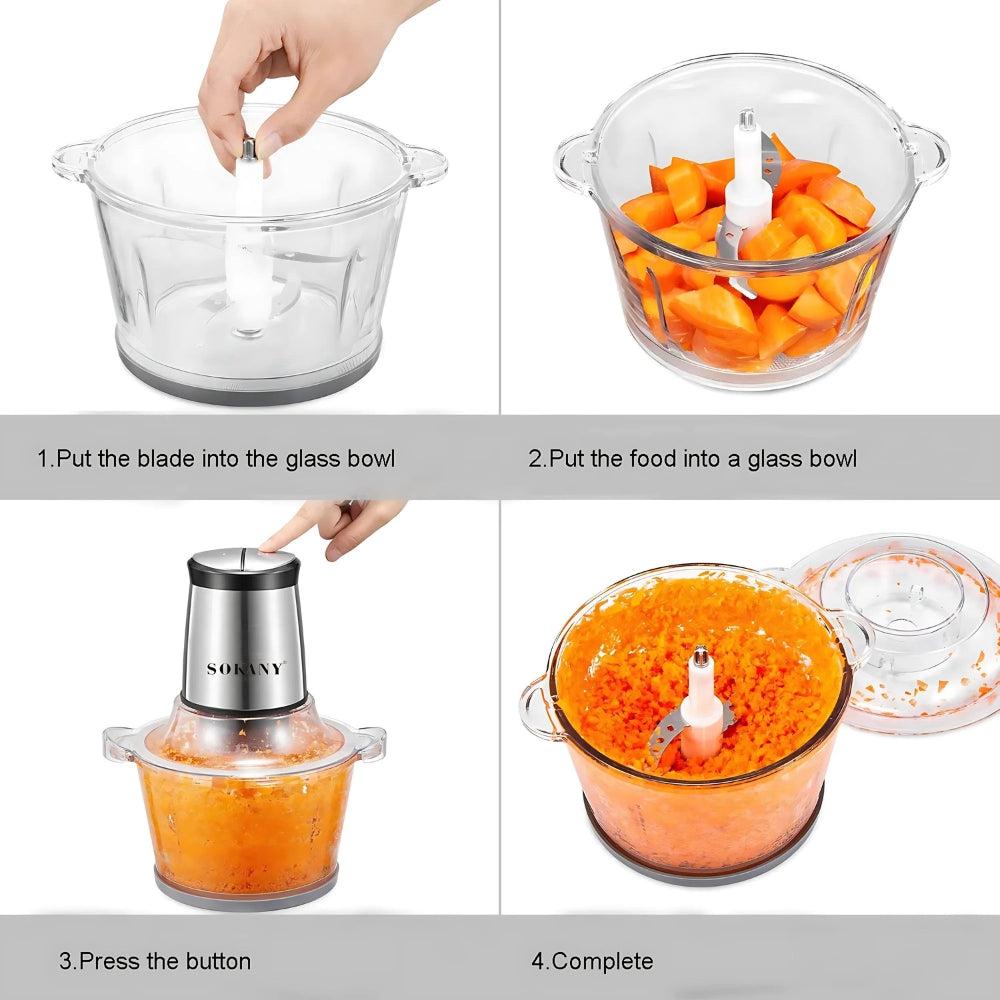 1.Put the blade into the glass bowl

2.Put the food into a glass bowl

SOKANY

3.Press the button

4.Complete