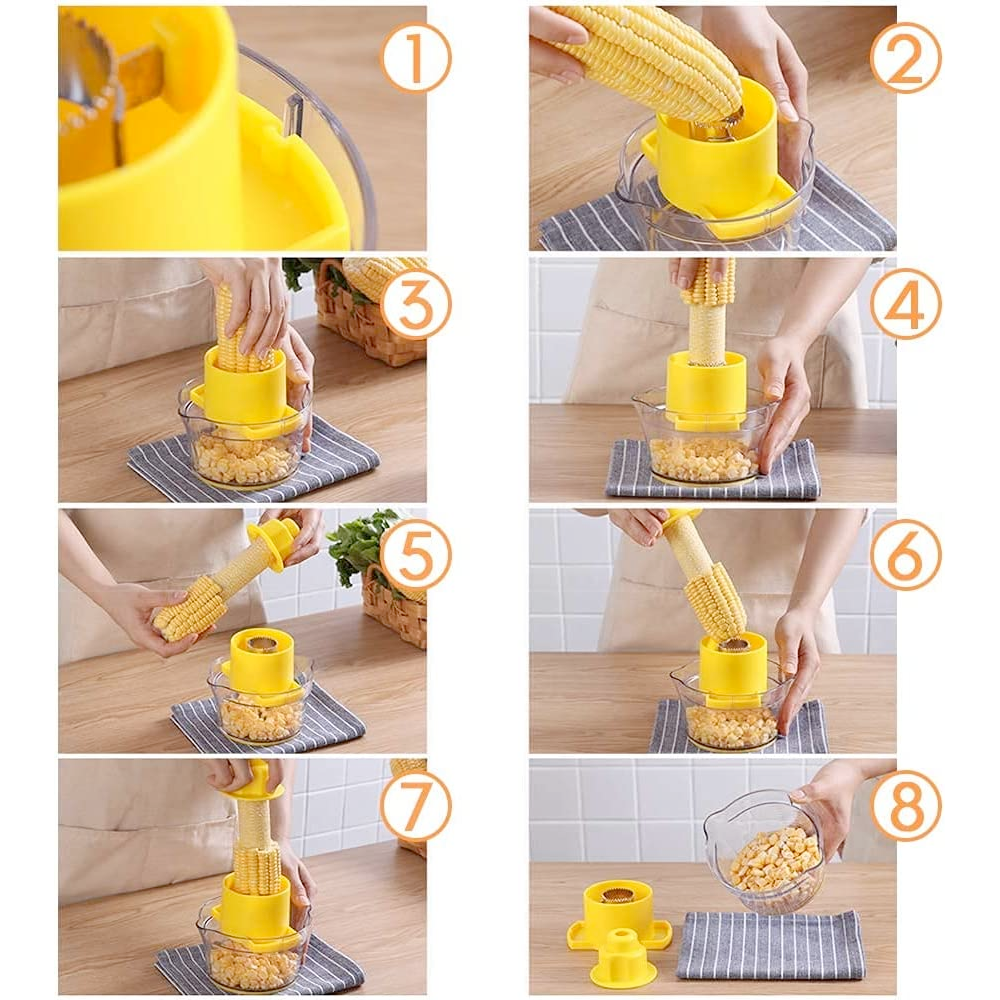 1
2
3
4
5
6
7
8